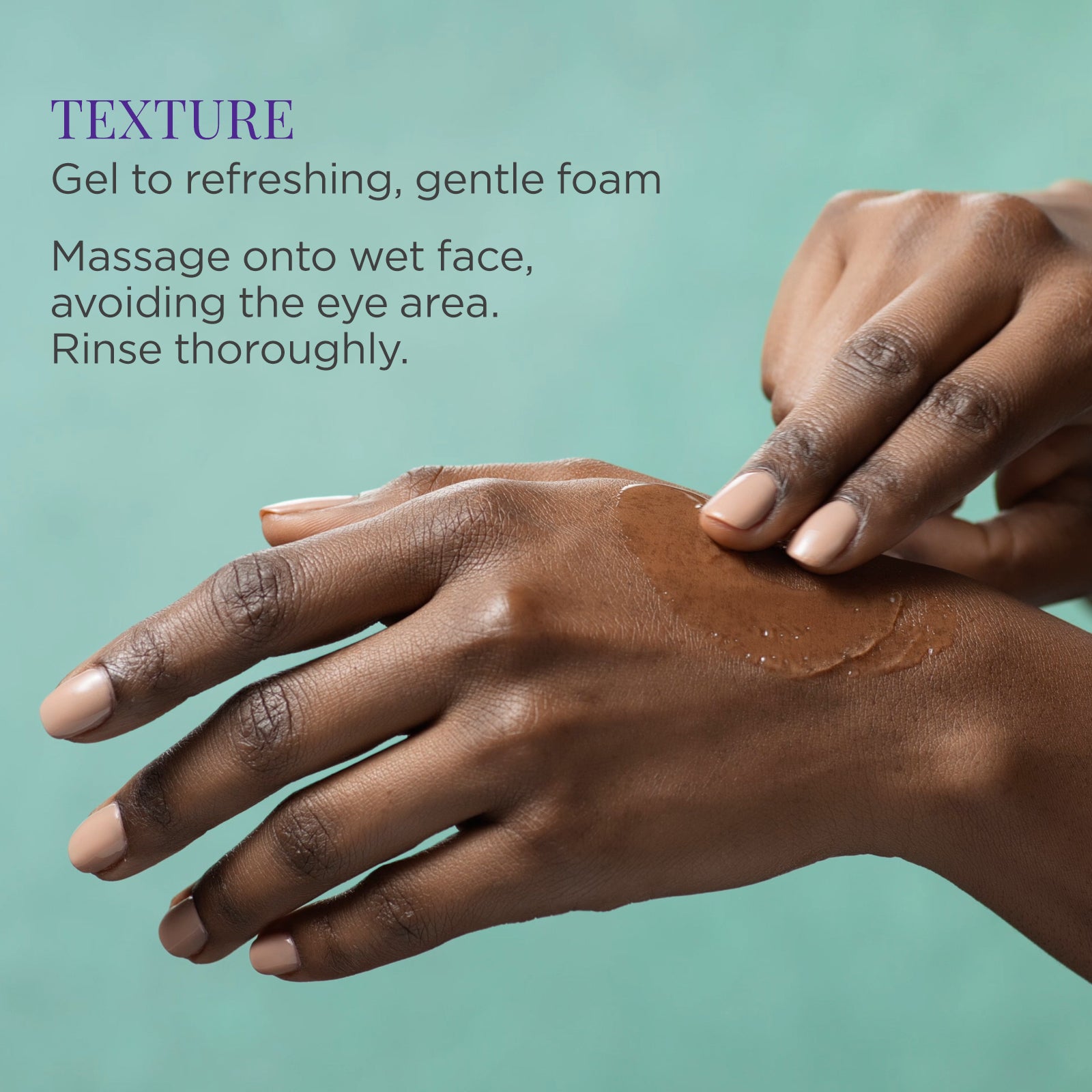 TEXTURE
Gel to refreshing, gentle foam

Massage onto wet face, avoiding the eye area. Rinse thoroughly.